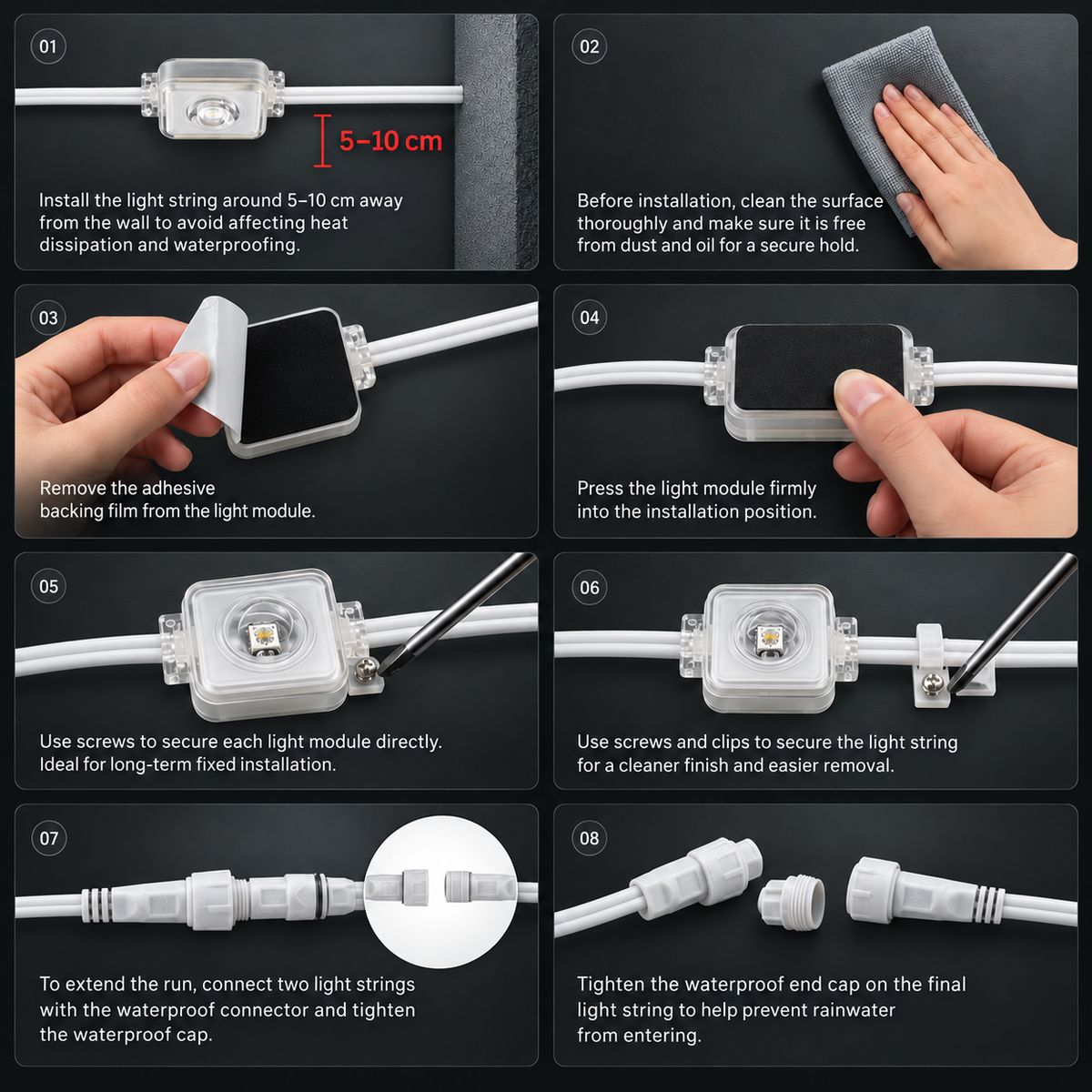 01

5–10 cm

Install the light string around 5–10 cm away from the wall to avoid affecting heat dissipation and waterproofing.

02

Before installation, clean the surface thoroughly and make sure it is free from dust and oil for a secure hold.

03

Remove the adhesive backing film from the light module.

04

Press the light module firmly into the installation position.

05

Use screws to secure each light module directly. Ideal for long-term fixed installation.

06

Use screws and clips to secure the light string for a cleaner finish and easier removal.

07

To extend the run, connect two light strings with the waterproof connector and tighten the waterproof cap.

08

Tighten the waterproof end cap on the final light string to help prevent rainwater from entering.