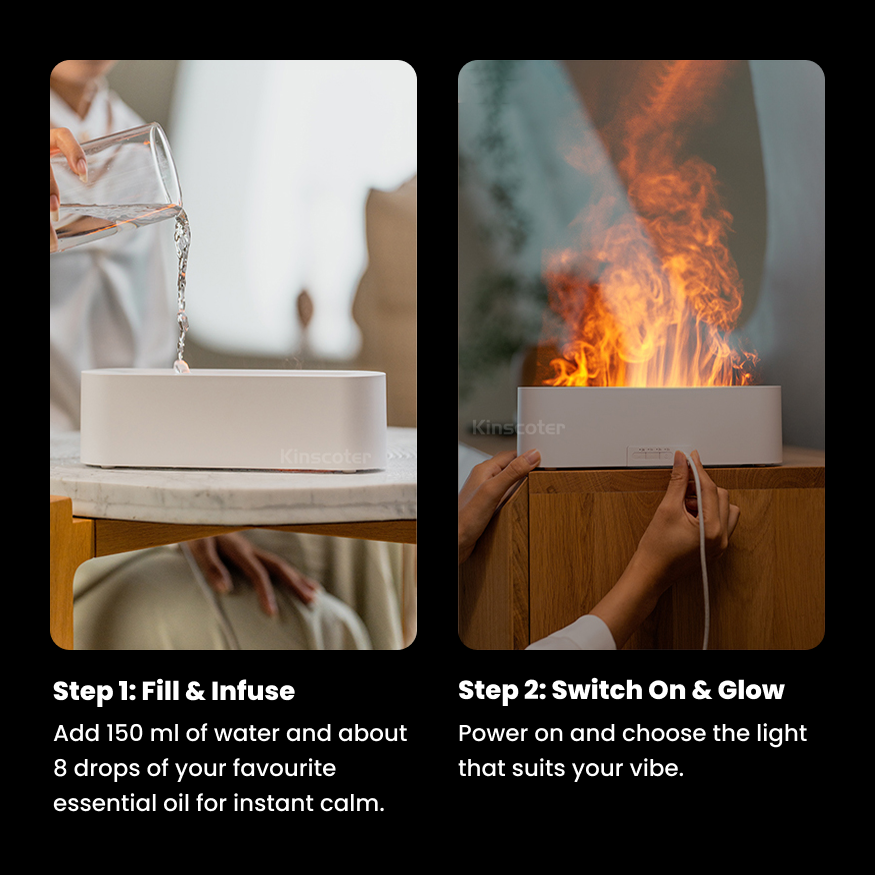 Kinscoter

Step 1: Fill & Infuse

Add 150 ml of water and about 8 drops of your favourite essential oil for instant calm.

Kinscoter

Step 2: Switch On & Glow

Power on and choose the light that suits your vibe.